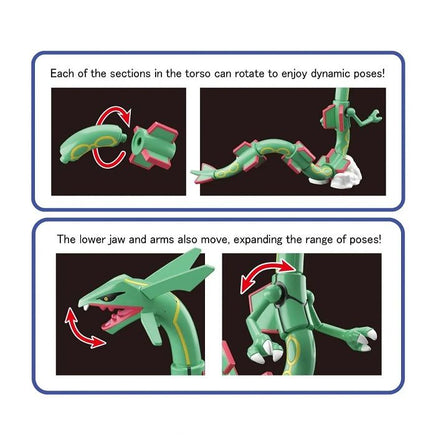 Each of the sections in the torso can rotate to enjoy dynamic poses!

The lower jaw and arms also move, expanding the range of poses!