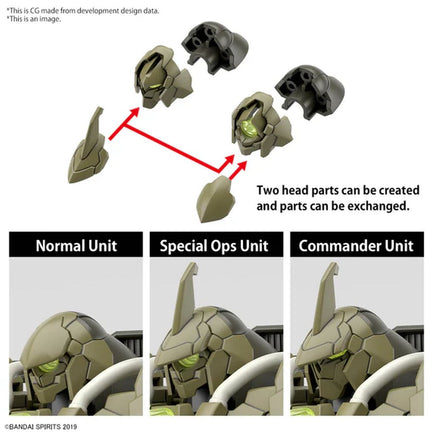 *This is CG made from development design data.
*This is an image.

Two head parts can be created and parts can be exchanged.

Normal Unit

Special Ops Unit

Commander Unit

©BANDAI SPIRITS 2019